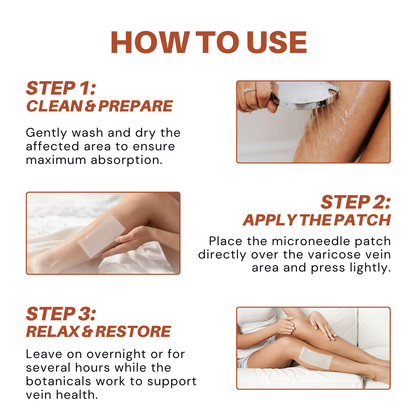 HOW TO USE

STEP 1:
CLEAN & PREPARE

Gently wash and dry the affected area to ensure maximum absorption.

STEP 2:
APPLY THE PATCH

Place the microneedle patch directly over the varicose vein area and press lightly.

STEP 3:
RELAX & RESTORE

Leave on overnight or for several hours while the botanicals work to support vein health.