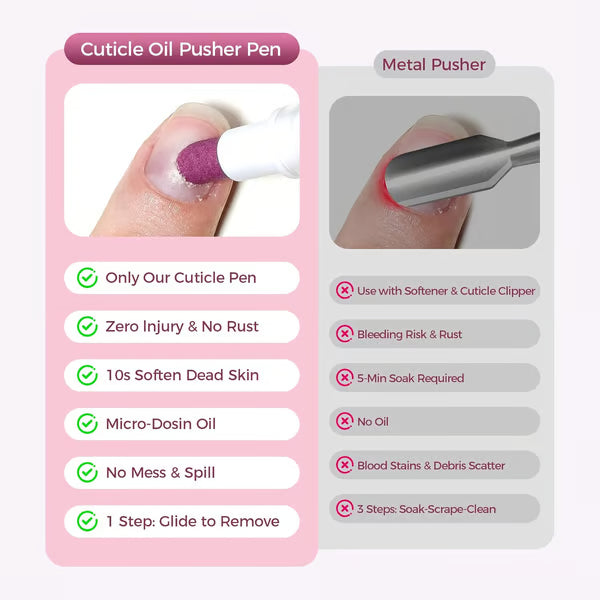 Cuticle Oil Pusher Pen

Only Our Cuticle Pen

Zero Injury & No Rust

10s Soften Dead Skin

Micro-Dosin Oil

No Mess & Spill

1 Step: Glide to Remove

Metal Pusher

Use with Softener & Cuticle Clipper

Bleeding Risk & Rust

5-Min Soak Required

No Oil

Blood Stains & Debris Scatter

3 Steps: Soak-Scrape-Clean