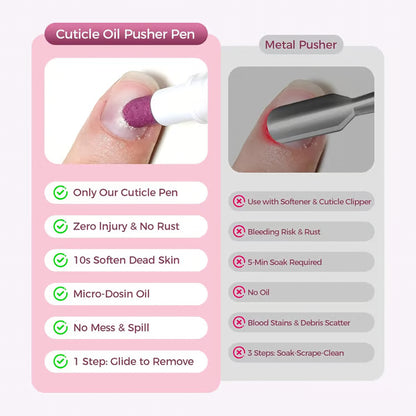 Cuticle Oil Pusher Pen

Only Our Cuticle Pen

Zero Injury & No Rust

10s Soften Dead Skin

Micro-Dosin Oil

No Mess & Spill

1 Step: Glide to Remove

Metal Pusher

Use with Softener & Cuticle Clipper

Bleeding Risk & Rust

5-Min Soak Required

No Oil

Blood Stains & Debris Scatter

3 Steps: Soak-Scrape-Clean