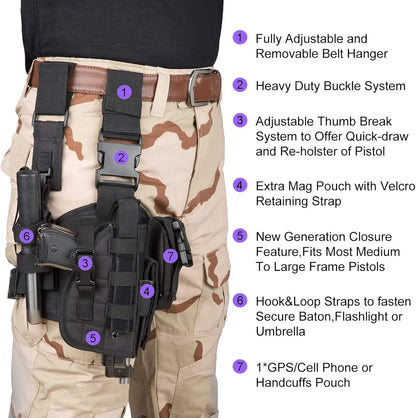 1
2
6
3
7
4
5

1 Fully Adjustable and Removable Belt Hanger

2 Heavy Duty Buckle System

3 Adjustable Thumb Break System to Offer Quick-draw and Re-holster of Pistol

4 Extra Mag Pouch with Velcro Retaining Strap

5 New Generation Closure Feature,Fits Most Medium To Large Frame Pistols

6 Hook&Loop Straps to fasten Secure Baton,Flashlight or Umbrella

7 1*GPS/Cell Phone or Handcuffs Pouch