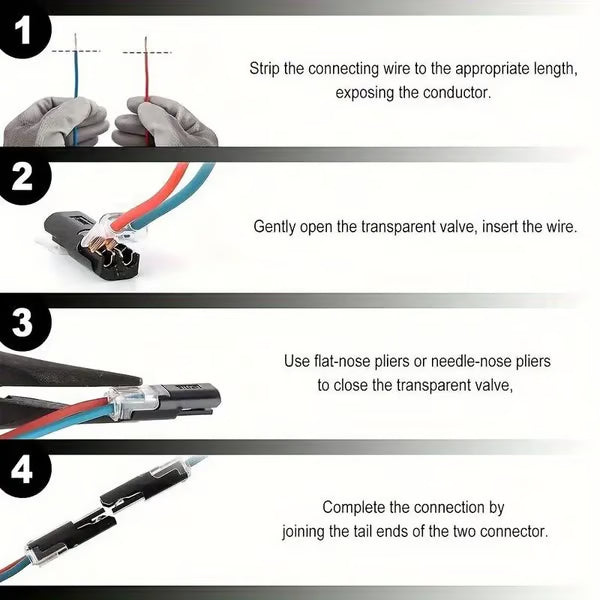 1

Strip the connecting wire to the appropriate length, exposing the conductor.

2

Gently open the transparent valve, insert the wire.

3

Use flat-nose pliers or needle-nose pliers to close the transparent valve,

4

Complete the connection by joining the tail ends of the two connector.