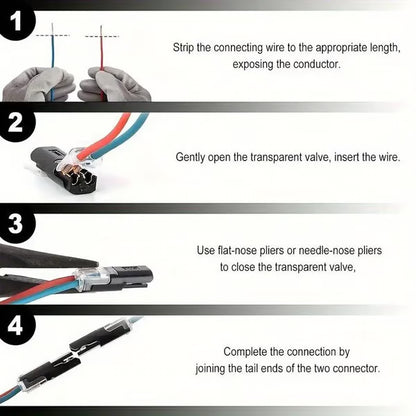 1

Strip the connecting wire to the appropriate length, exposing the conductor.

2

Gently open the transparent valve, insert the wire.

3

Use flat-nose pliers or needle-nose pliers to close the transparent valve,

4

Complete the connection by joining the tail ends of the two connector.