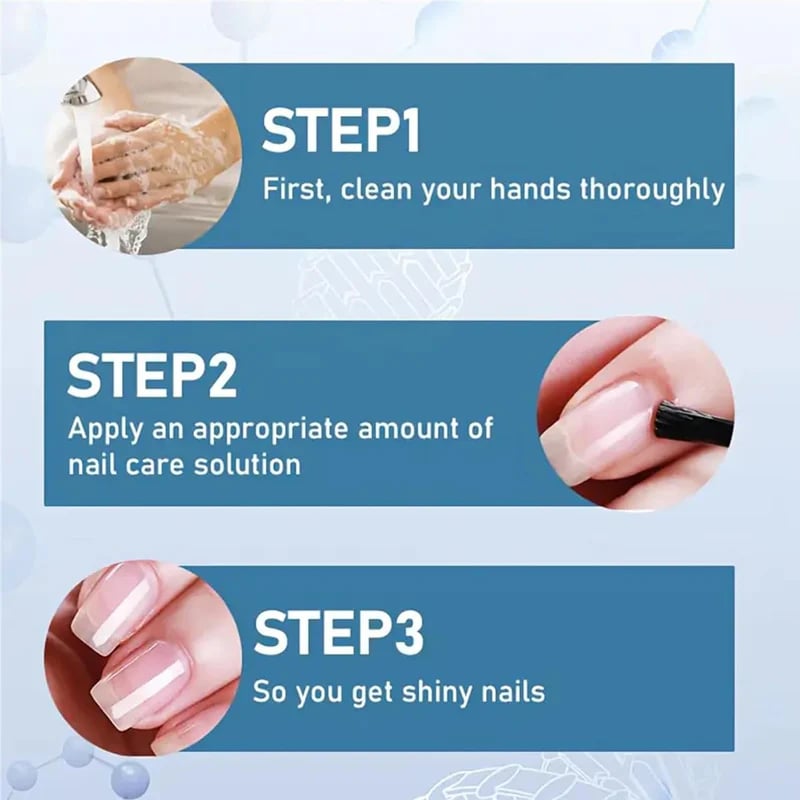 STEP1
First, clean your hands thoroughly

STEP2
Apply an appropriate amount of nail care solution

STEP3
So you get shiny nails