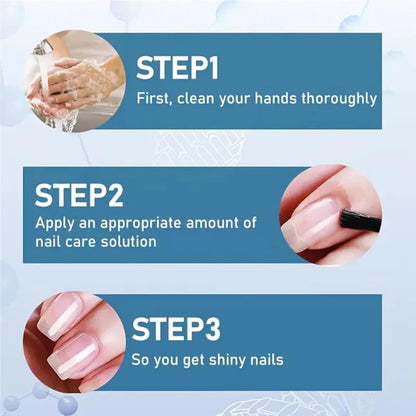 STEP1
First, clean your hands thoroughly

STEP2
Apply an appropriate amount of nail care solution

STEP3
So you get shiny nails