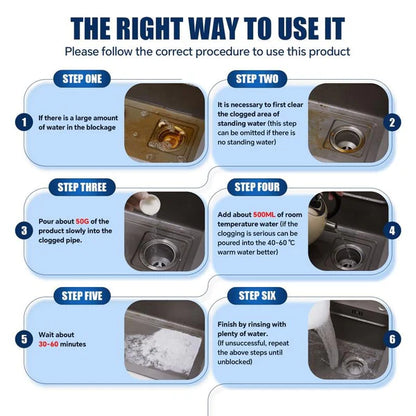 THE RIGHT WAY TO USE IT
Please follow the correct procedure to use this product

STEP ONE
1
If there is a large amount of water in the blockage

STEP TWO
It is necessary to first clear the clogged area of standing water (this step can be omitted if there is no standing water)
2

STEP THREE
3
Pour about 50G of the product slowly into the clogged pipe.

STEP FOUR
Add about 500ML of room temperature water (if the clogging is serious can be poured into the 40-60 ℃ warm water better)
4

STEP FIVE
5
Wait about 30-60 minutes

STEP SIX
Finish by rinsing with plenty of water. (If unsuccessful, repeat the above steps until unblocked)
6