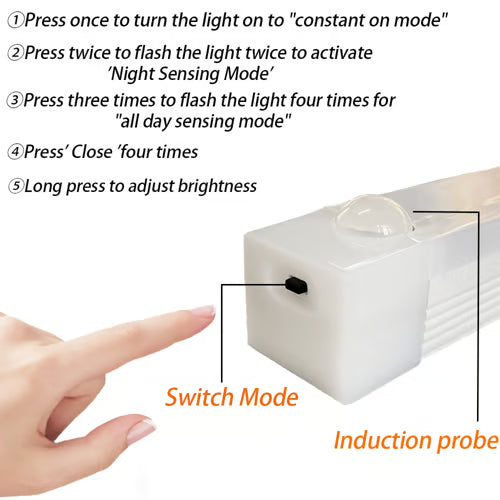 ①Press once to turn the light on to "constant on mode"

②Press twice to flash the light twice to activate 'Night Sensing Mode'

③Press three times to flash the light four times for "all day sensing mode"

④Press' Close 'four times

⑤Long press to adjust brightness

Switch Mode

Induction probe