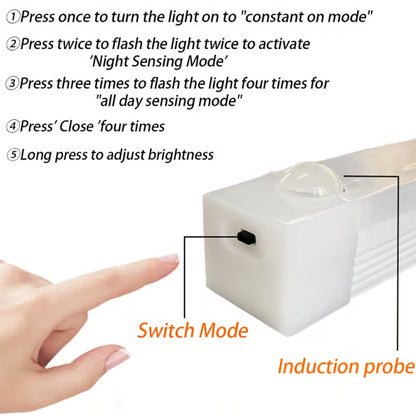 ①Press once to turn the light on to "constant on mode"

②Press twice to flash the light twice to activate 'Night Sensing Mode'

③Press three times to flash the light four times for "all day sensing mode"

④Press' Close 'four times

⑤Long press to adjust brightness

Switch Mode

Induction probe