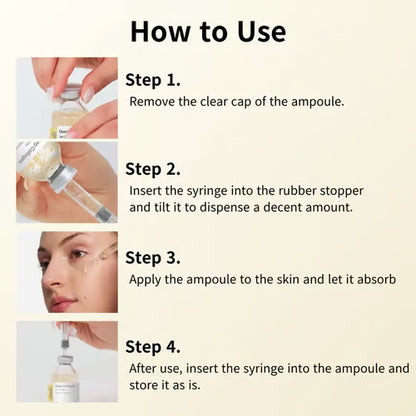 How to Use

Step 1.
Remove the clear cap of the ampoule.

Step 2.
Insert the syringe into the rubber stopper and tilt it to dispense a decent amount.

Step 3.
Apply the ampoule to the skin and let it absorb

Step 4.
After use, insert the syringe into the ampoule and store it as is.