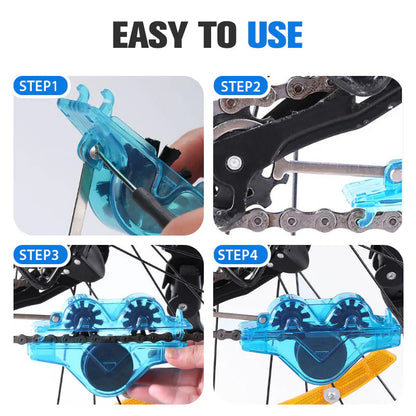 EASY TO USE

STEP1

STEP2

STEP3

STEP4